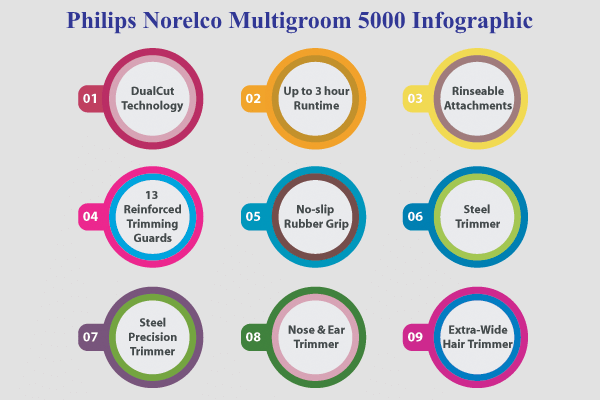 Philips Norelco Multigroom 5000 Infographic

01
DualCut Technology

02
Up to 3 hour Runtime

03
Rinseable Attachments

04
13 Reinforced Trimming Guards

05
No-slip Rubber Grip

06
Steel Trimmer

07
Steel Precision Trimmer

08
Nose & Ear Trimmer

09
Extra-Wide Hair Trimmer